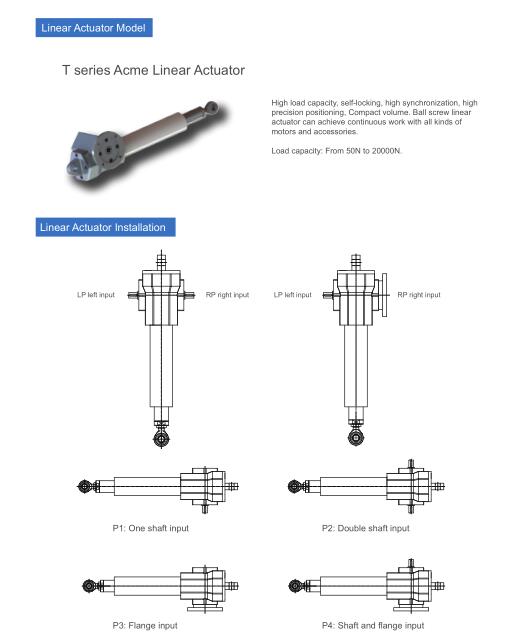 Linear Actuator Model

T series Acme Linear Actuator

High load capacity, self-locking, high synchronization, high precision positioning, Compact volume. Ball screw linear actuator can achieve continuous work with all kinds of motors and accessories.

Load capacity: From 50N to 20000N.

Linear Actuator Installation

LP left input

RP right input

LP left input

RP right input

P1: One shaft input

P2: Double shaft input

P3: Flange input

P4: Shaft and flange input